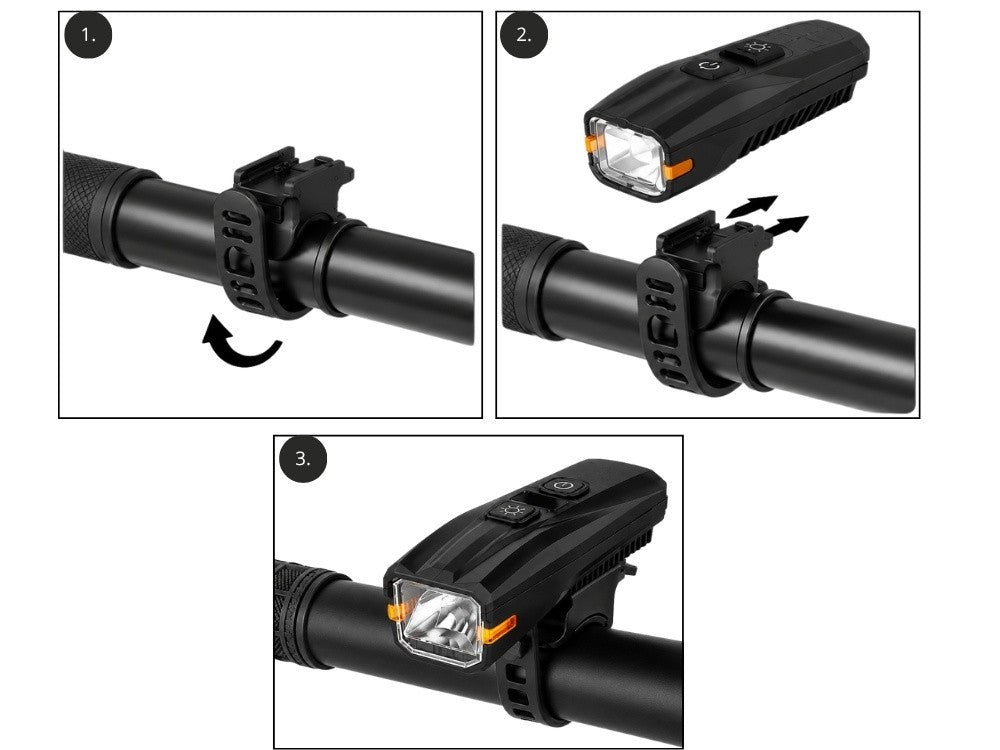 1.

2.

3.