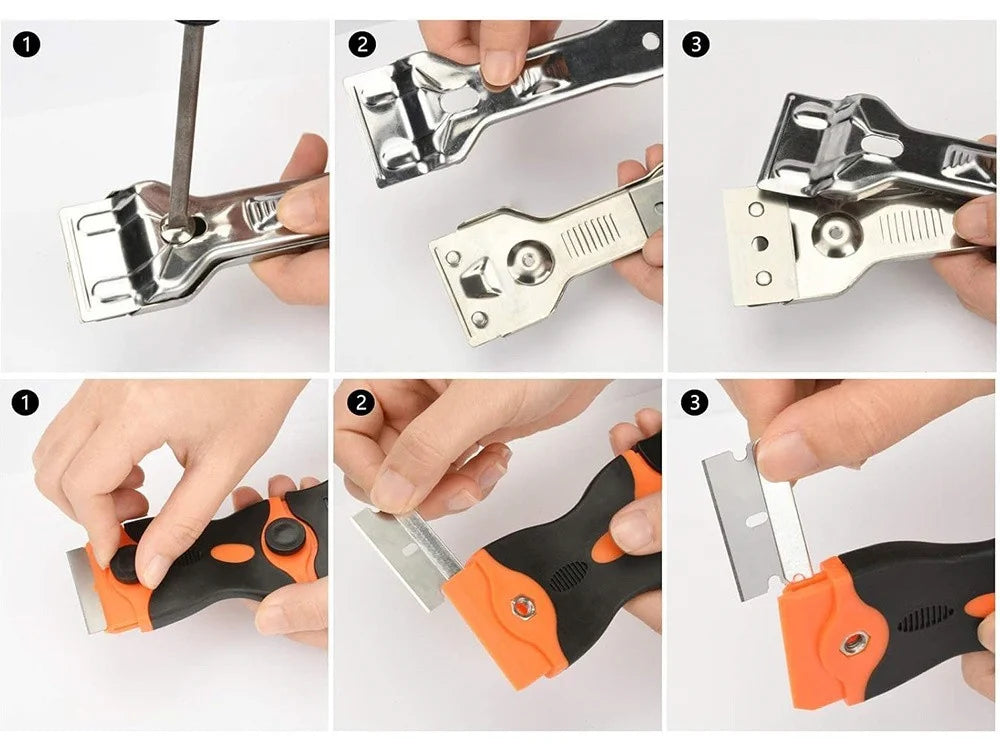 1
2
3
1
2
3