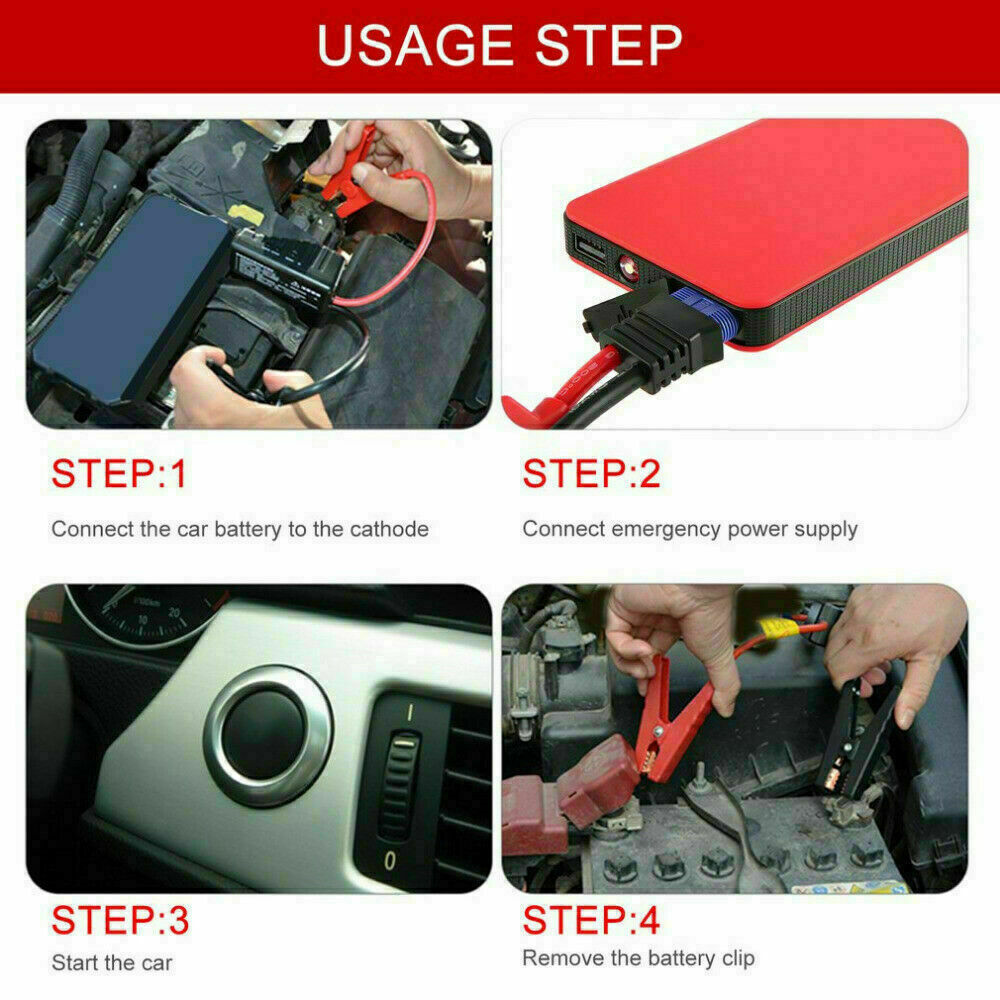 USAGE STEP

STEP:1

Connect the car battery to the cathode

STEP:2

Connect emergency power supply

STEP:3

Start the car

STEP:4

Remove the battery clip